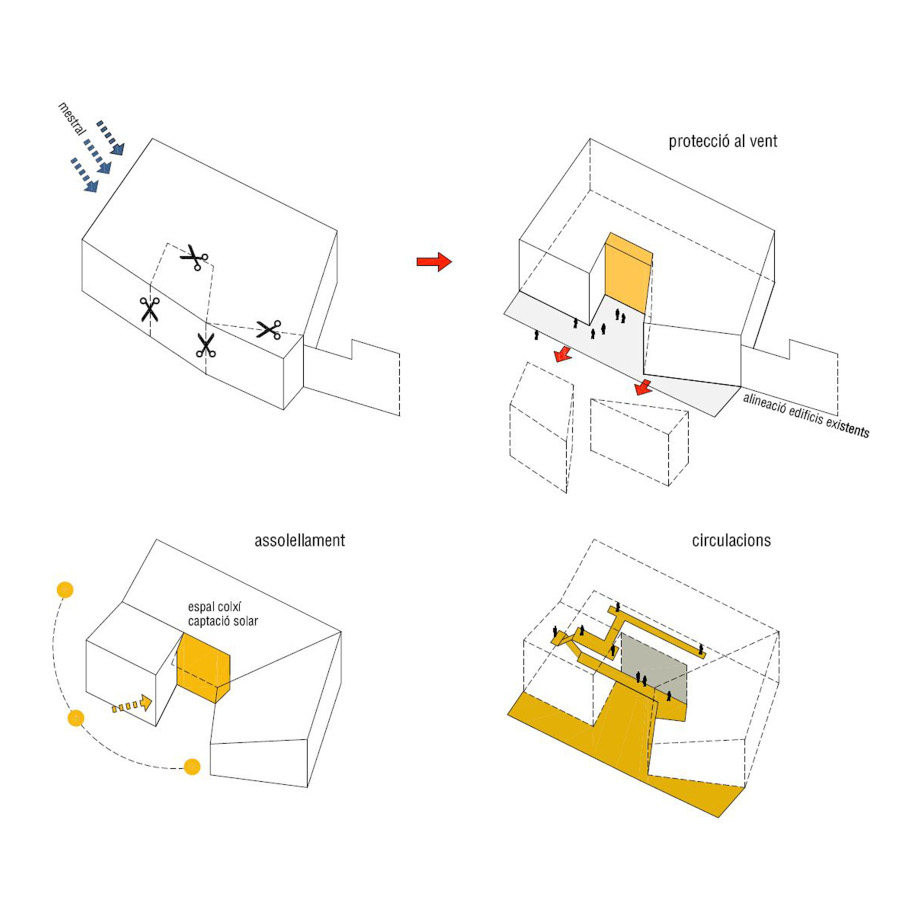 mestral

protecció al vent

alineació edificis existents

assolellament

espai coixí
captació solar

circulacions